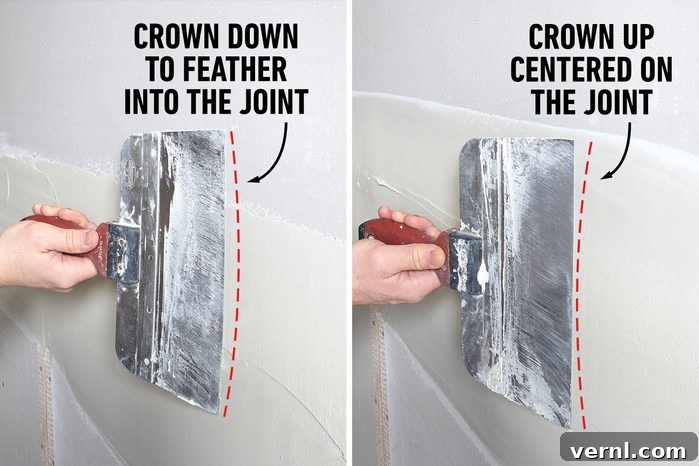 CROWN DOWN TO FEATHER INTO THE JOINT

CROWN UP CENTERED ON THE JOINT

vernl.com